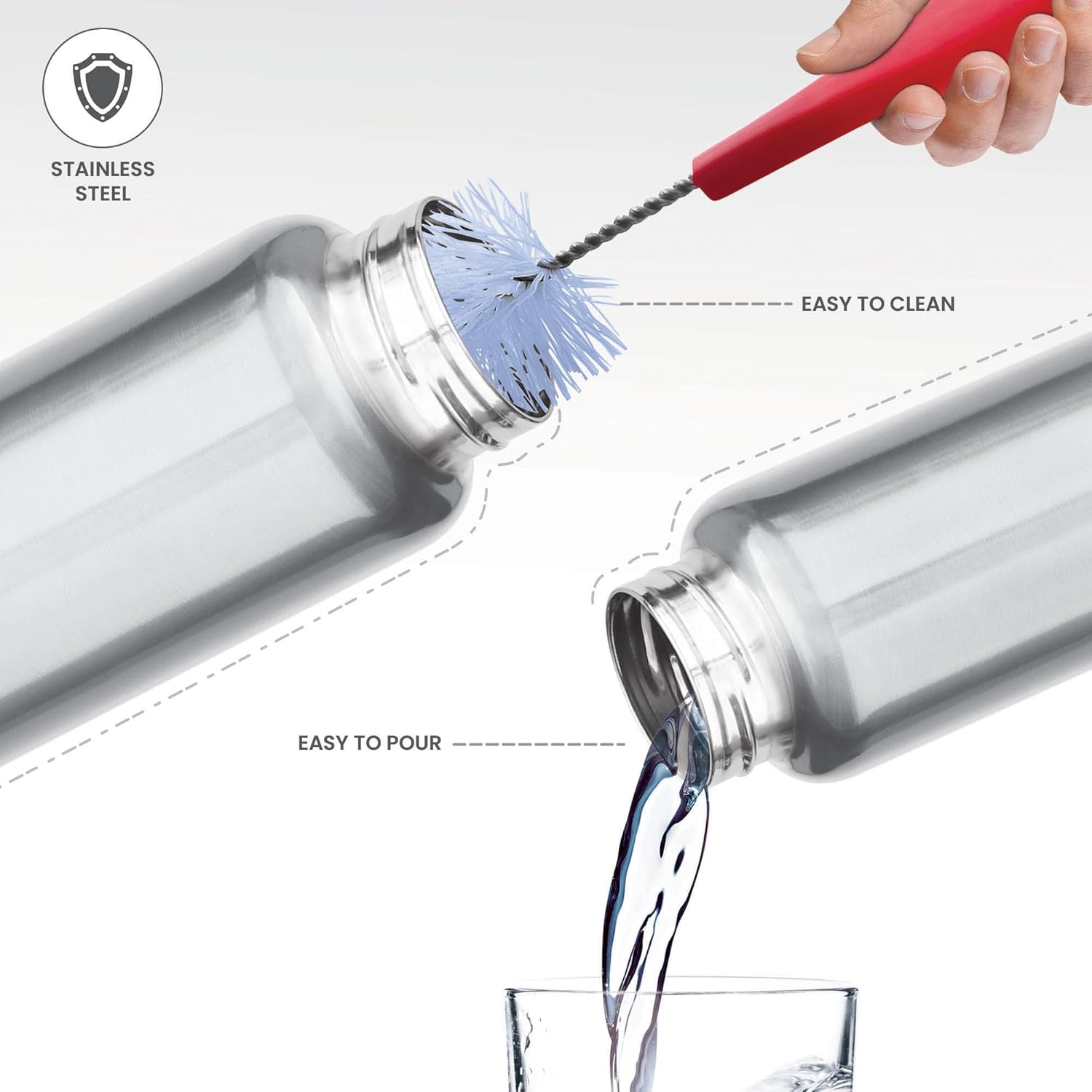 STAINLESS STEEL

EASY TO CLEAN

EASY TO POUR